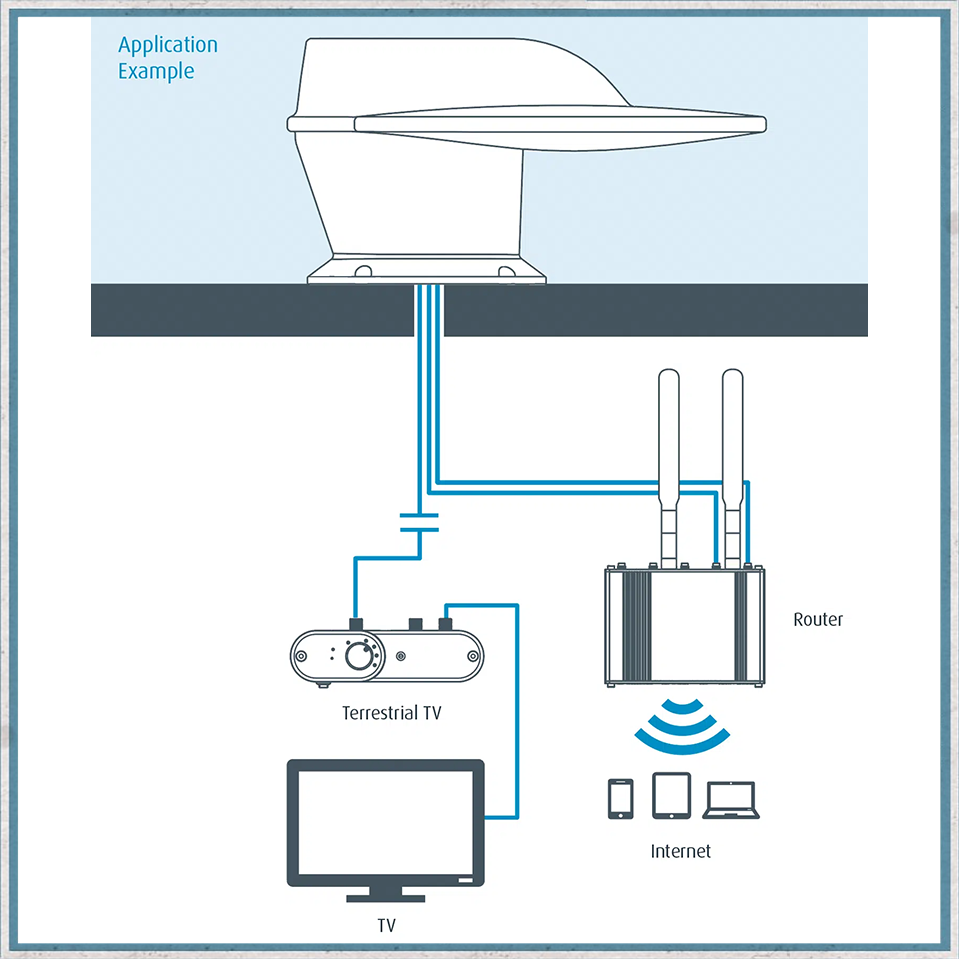 Application Example

Router

Terrestrial TV

Internet

TV