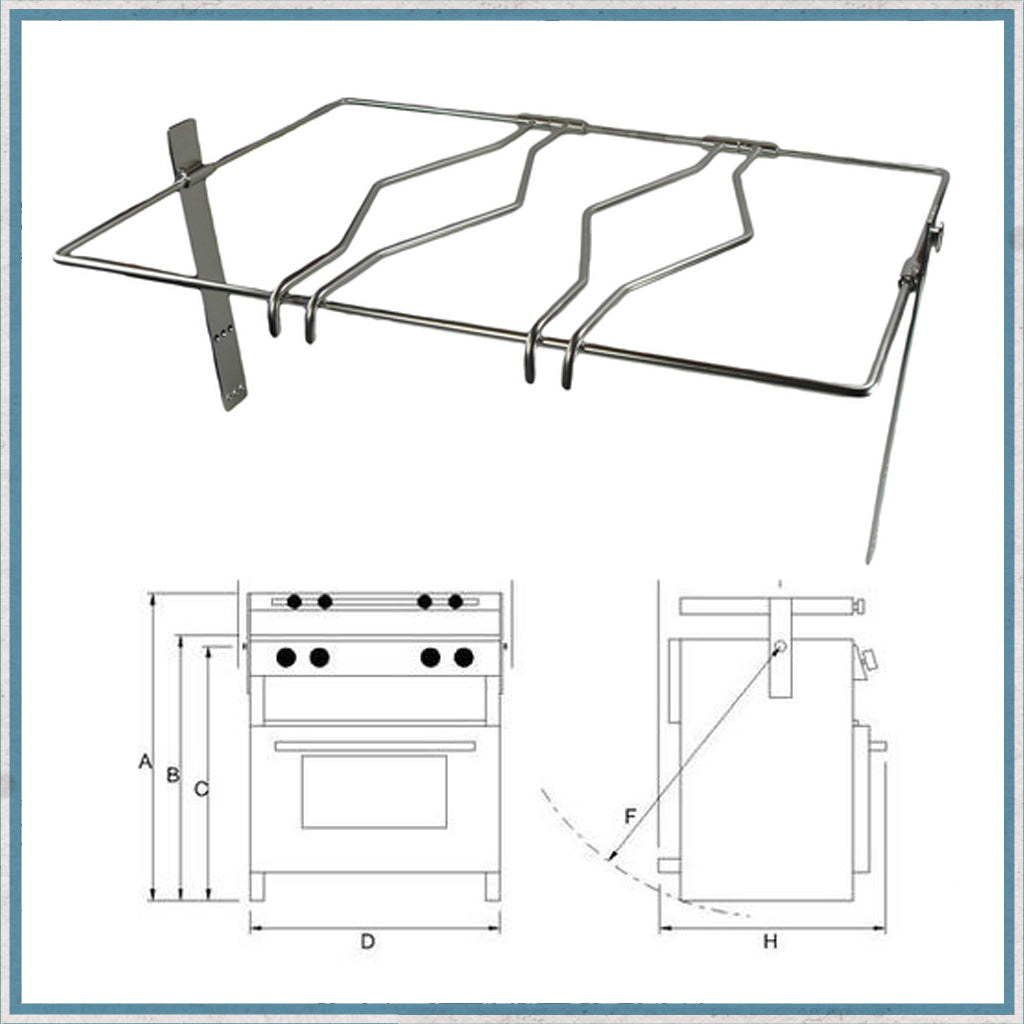 A
B
C
D
F
H