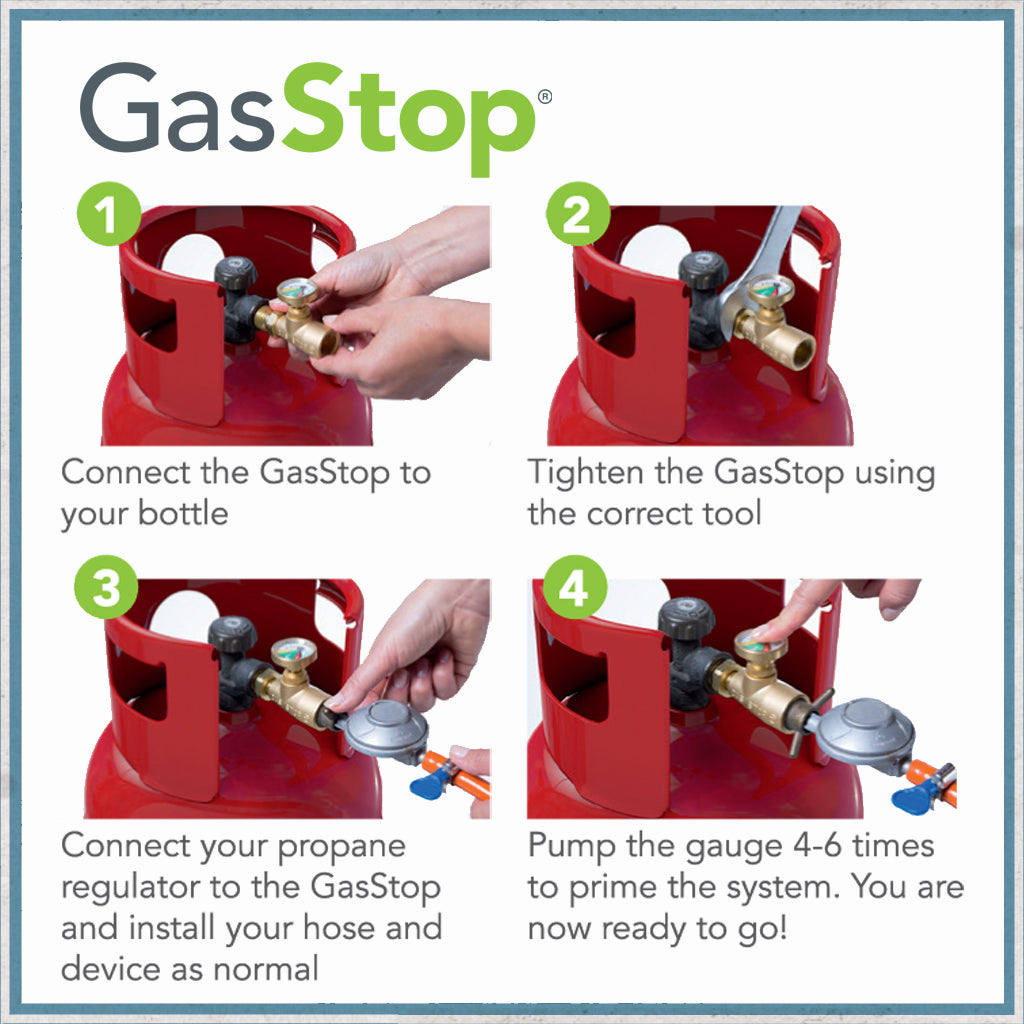 GasStop®

1

Connect the GasStop to your bottle

2

Tighten the GasStop using the correct tool

3

Connect your propane regulator to the GasStop and install your hose and device as normal

4

Pump the gauge 4-6 times to prime the system. You are now ready to go!