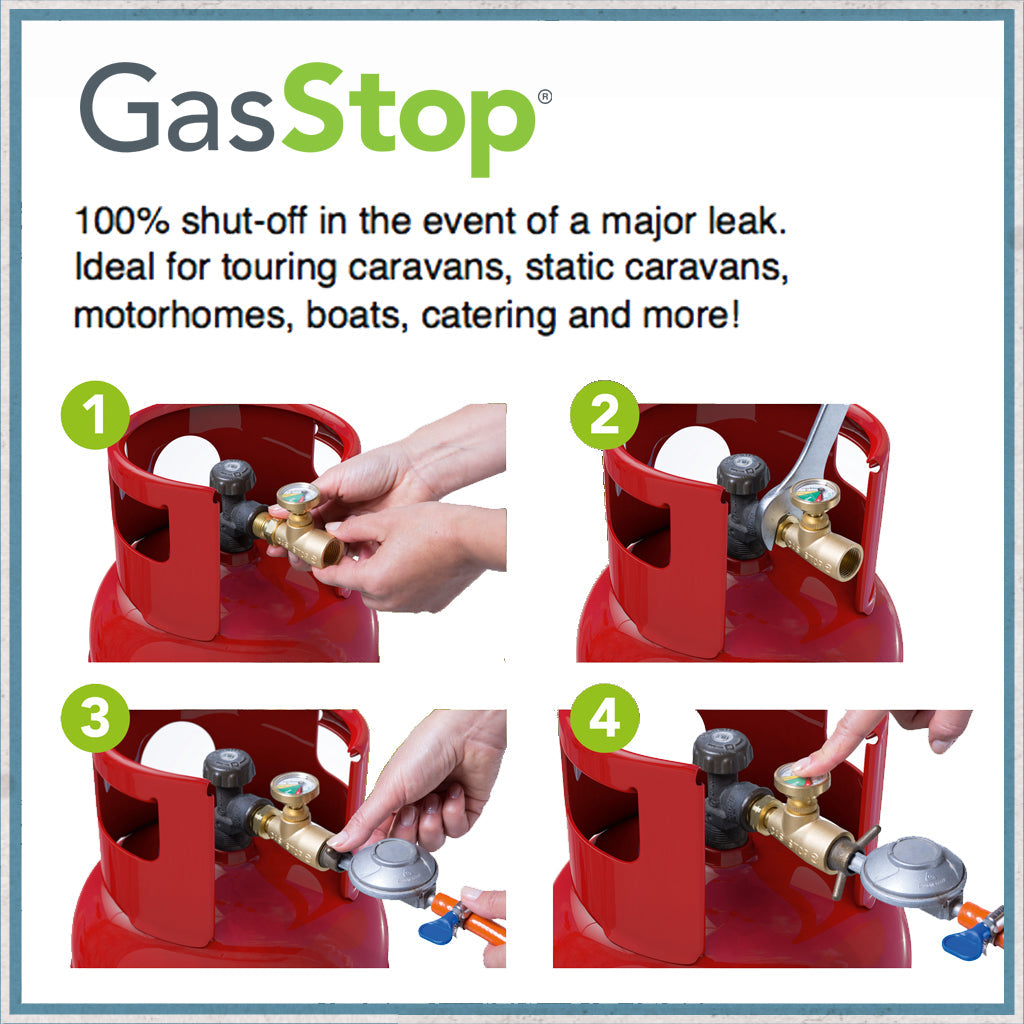 GasStop®

100% shut-off in the event of a major leak. Ideal for touring caravans, static caravans, motorhomes, boats, catering and more!

1

2

3

4